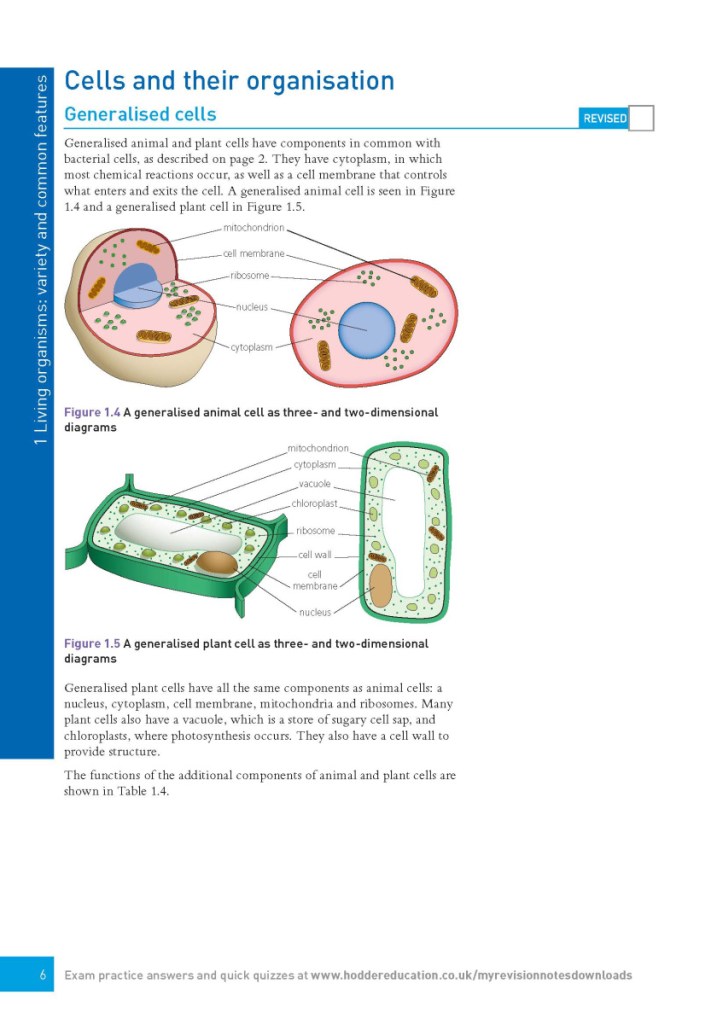 1 Living organisms: variety and common features

Cells and their organisation

Generalised cells

REVISED

Generalised animal and plant cells have components in common with bacterial cells, as described on page 2. They have cytoplasm, in which most chemical reactions occur, as well as a cell membrane that controls what enters and exits the cell. A generalised animal cell is seen in Figure 1.4 and a generalised plant cell in Figure 1.5.

mitochondrion
cell membrane
ribosome
nucleus
cytoplasm

Figure 1.4 A generalised animal cell as three- and two-dimensional diagrams

mitochondrion
cytoplasm
vacuole
chloroplast
ribosome
cell wall
cell membrane
nucleus

Figure 1.5 A generalised plant cell as three- and two-dimensional diagrams

Generalised plant cells have all the same components as animal cells: a nucleus, cytoplasm, cell membrane, mitochondria and ribosomes. Many plant cells also have a vacuole, which is a store of sugary cell sap, and chloroplasts, where photosynthesis occurs. They also have a cell wall to provide structure.

The functions of the additional components of animal and plant cells are shown in Table 1.4.

6 Exam practice answers and quick quizzes at www.hoddereducation.co.uk/myrevisionnotesdownloads